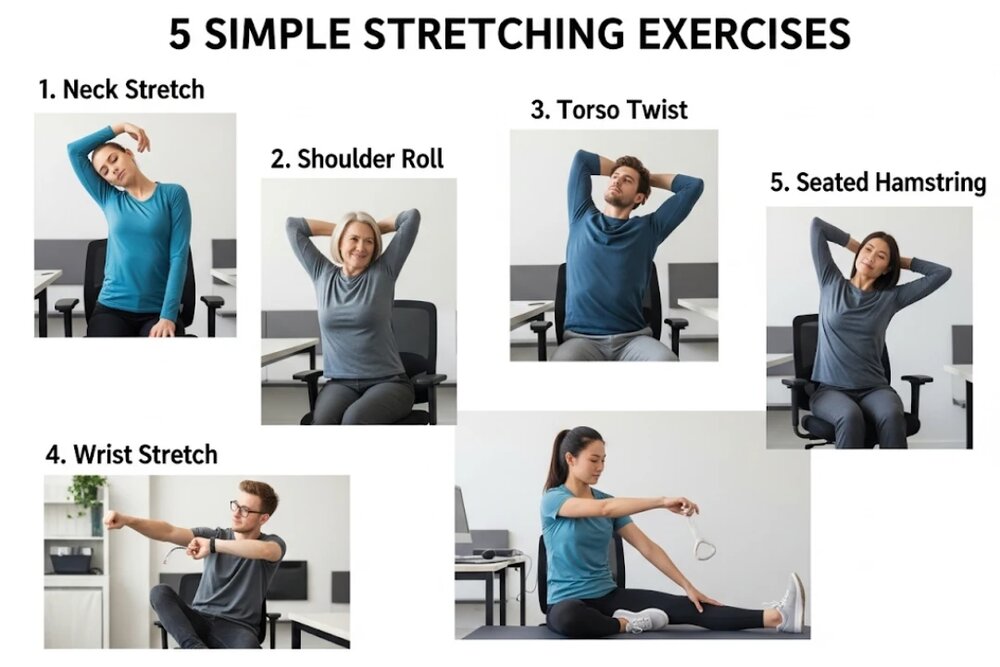 5 SIMPLE STRETCHING EXERCISES

1. Neck Stretch

2. Shoulder Roll

3. Torso Twist

5. Seated Hamstring

4. Wrist Stretch